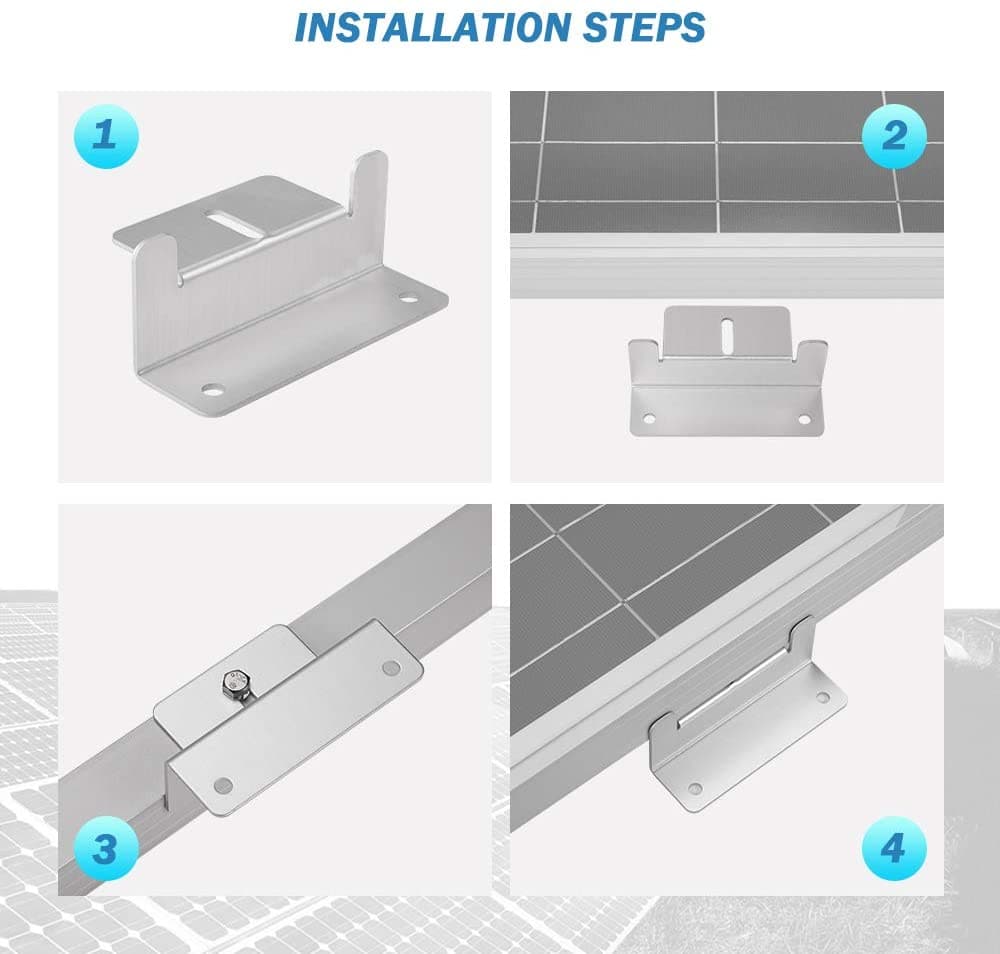 INSTALLATION STEPS

1

2

3

4