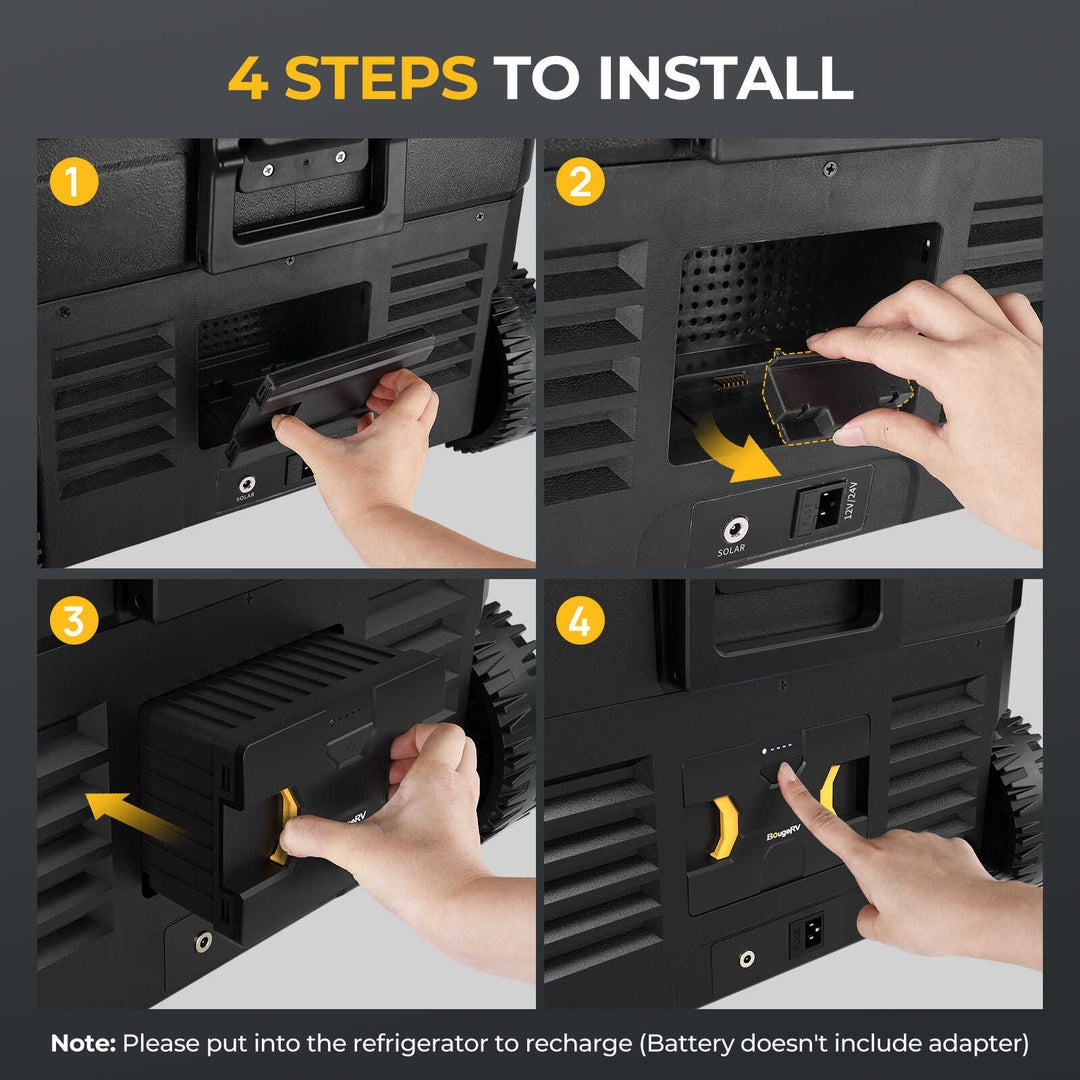 4 STEPS TO INSTALL

1

SOLAR

2

SOLAR

12V/24V

3

BougeRV

4

BougeRV

Note: Please put into the refrigerator to recharge (Battery doesn't include adapter)