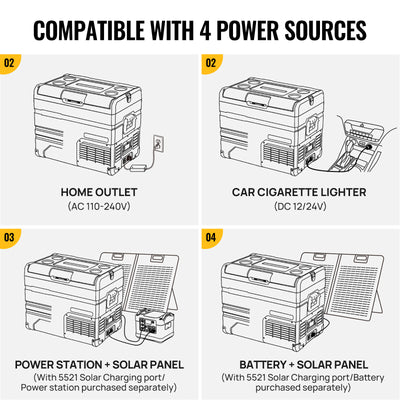 COMPATIBLE WITH 4 POWER SOURCES

02

HOME OUTLET
(AC 110-240V)

02

CAR CIGARETTE LIGHTER
(DC 12/24V)

03

POWER STATION + SOLAR PANEL
(With 5521 Solar Charging port/ Power station purchased separately)

04

BATTERY + SOLAR PANEL
(With 5521 Solar Charging port/Battery purchased separately)