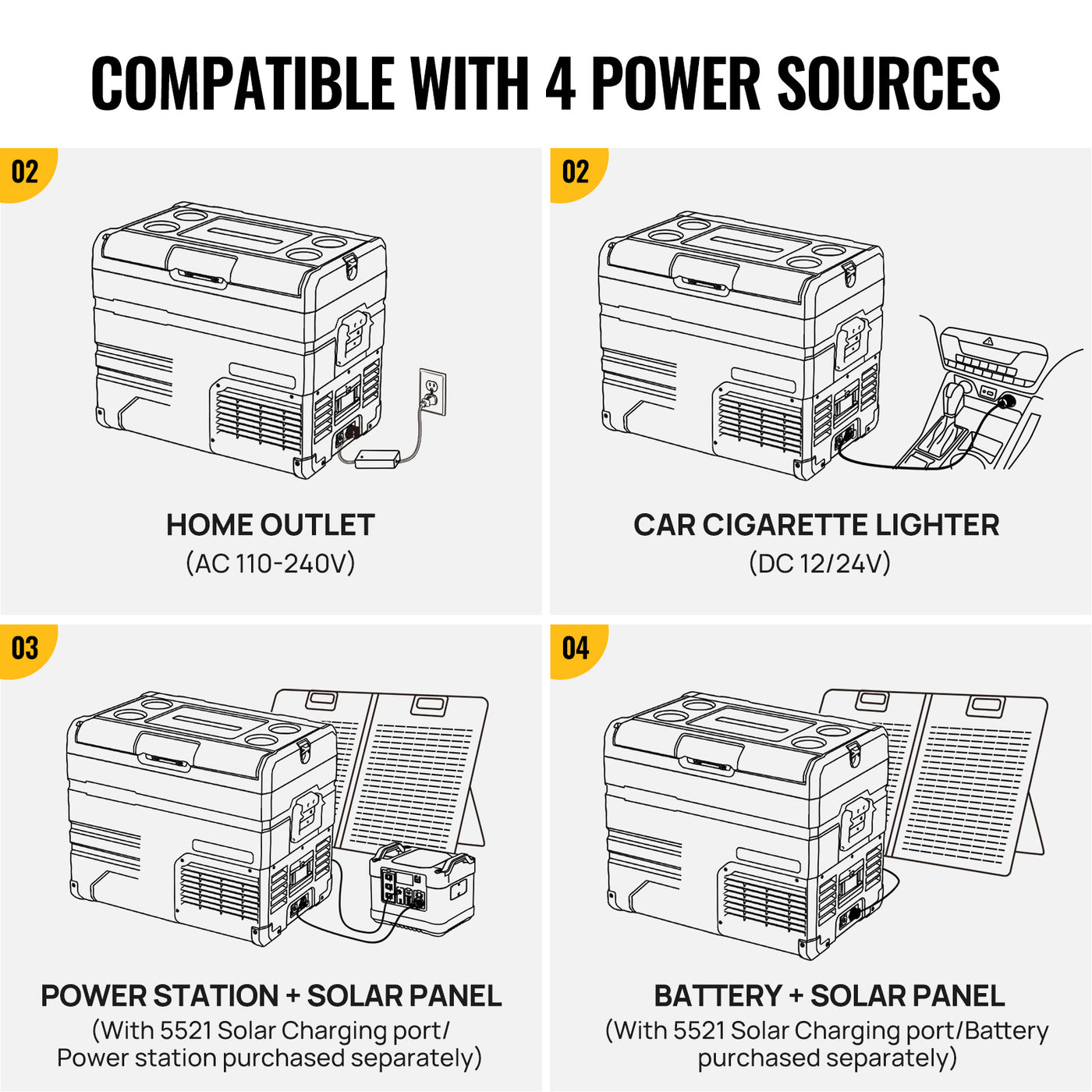 COMPATIBLE WITH 4 POWER SOURCES

02

HOME OUTLET
(AC 110-240V)

02

CAR CIGARETTE LIGHTER
(DC 12/24V)

03

POWER STATION + SOLAR PANEL
(With 5521 Solar Charging port/ Power station purchased separately)

04

BATTERY + SOLAR PANEL
(With 5521 Solar Charging port/Battery purchased separately)