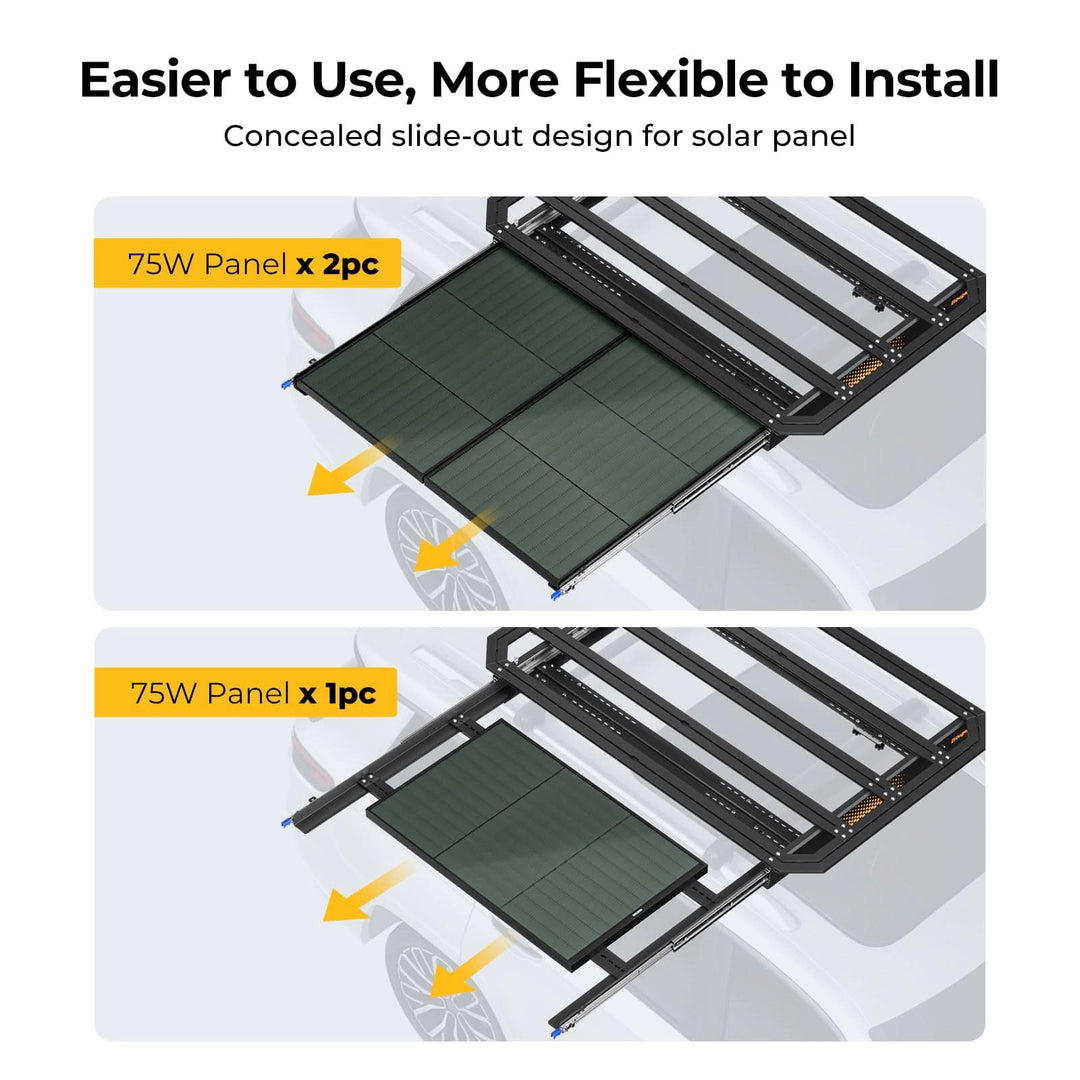 Easier to Use, More Flexible to Install

Concealed slide-out design for solar panel

75W Panel x 2pc

75W Panel x 1pc