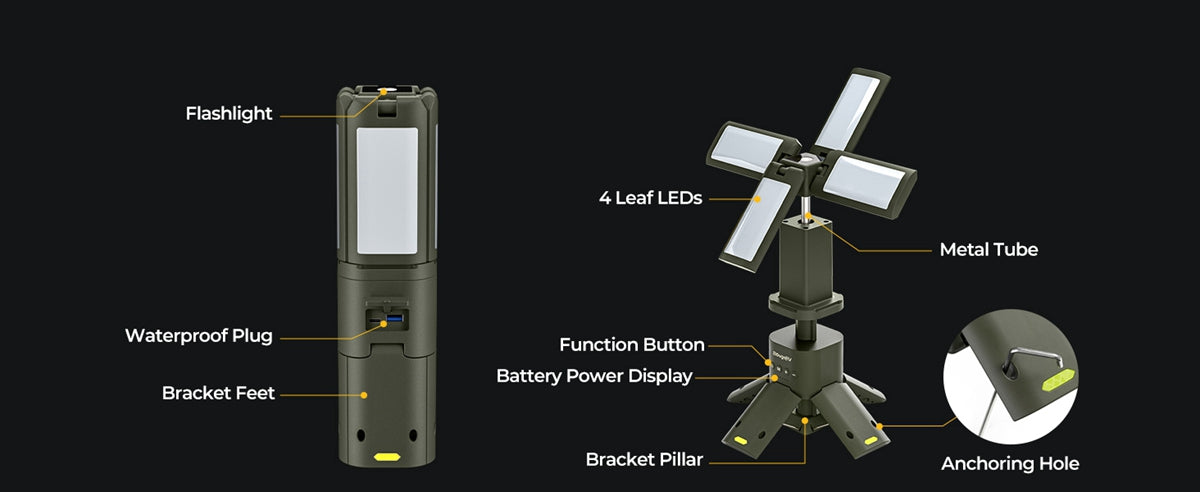 Flashlight

Waterproof Plug

Bracket Feet

4 Leaf LEDs

Metal Tube

Function Button

Battery Power Display

Bracket Pillar

Anchoring Hole